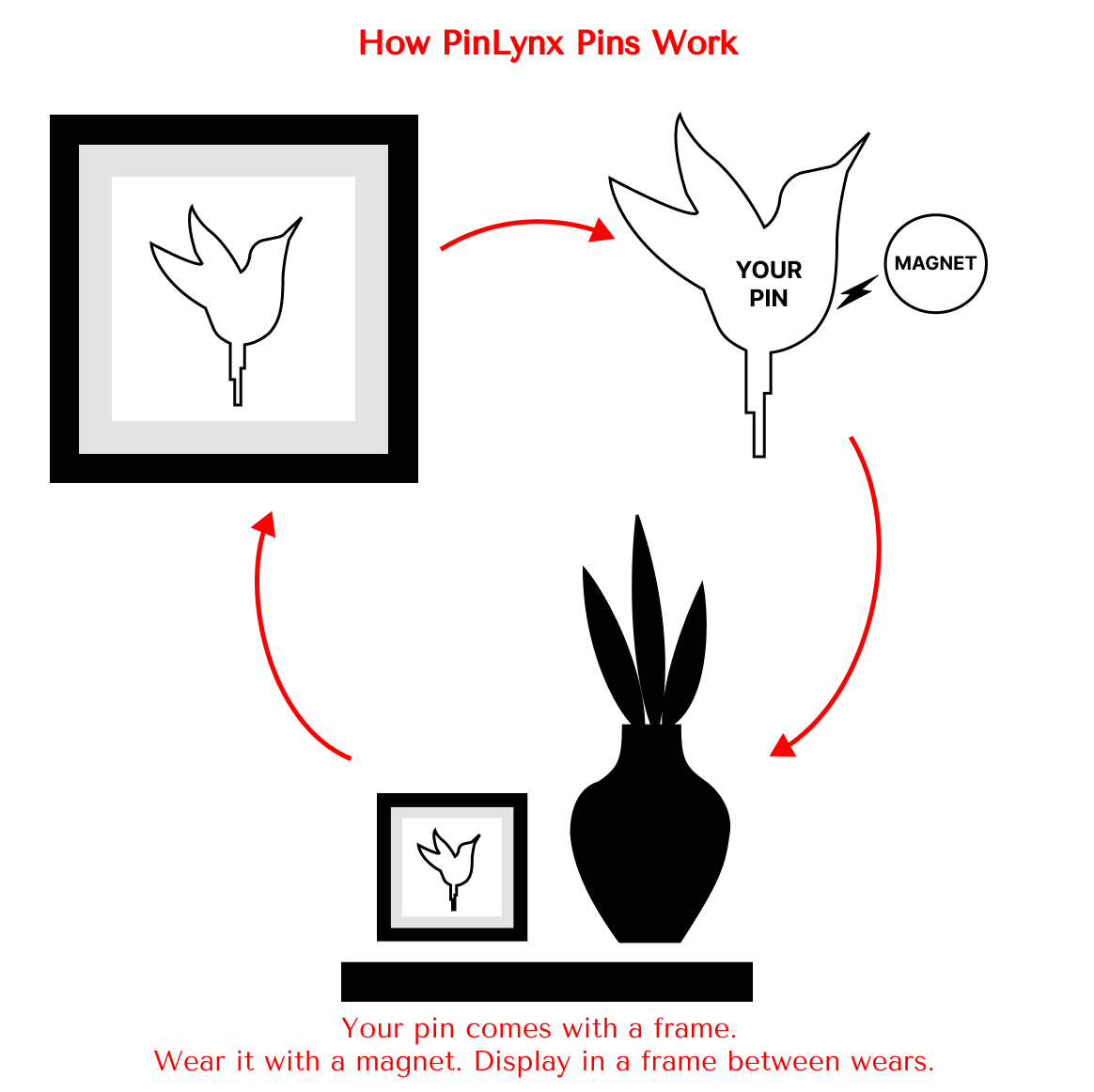 How PinLynx Pins Work

YOUR PIN

MAGNET

Your pin comes with a frame.
Wear it with a magnet. Display in a frame between wears.